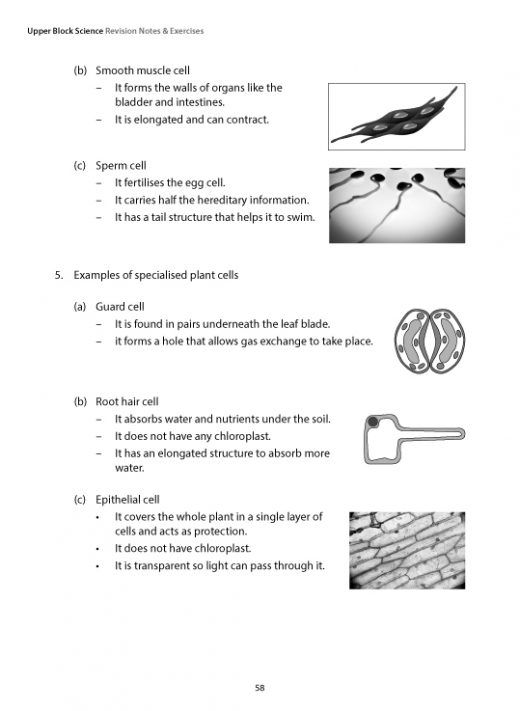 Upper Block Science Revision Notes & Exercises

(b) Smooth muscle cell

– It forms the walls of organs like the bladder and intestines.

– It is elongated and can contract.

(c) Sperm cell

– It fertilises the egg cell.

– It carries half the hereditary information.

– It has a tail structure that helps it to swim.

5. Examples of specialised plant cells

(a) Guard cell

– It is found in pairs underneath the leaf blade.

– it forms a hole that allows gas exchange to take place.

(b) Root hair cell

– It absorbs water and nutrients under the soil.

– It does not have any chloroplast.

– It has an elongated structure to absorb more water.

(c) Epithelial cell

• It covers the whole plant in a single layer of cells and acts as protection.

• It does not have chloroplast.

• It is transparent so light can pass through it.

58