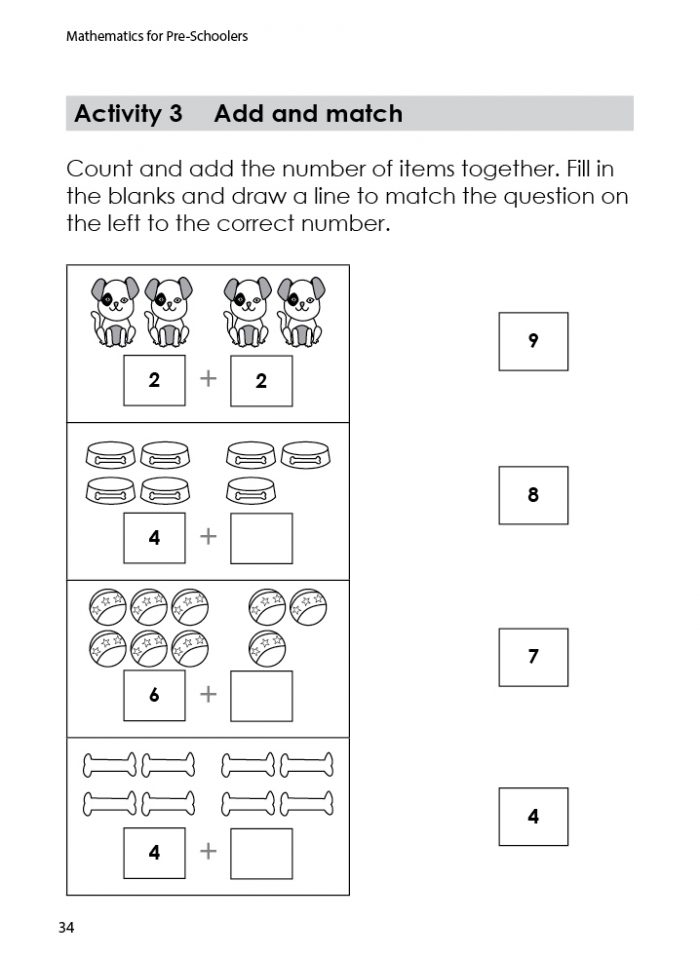 Mathematics for Pre-Schoolers

Activity 3 Add and match

Count and add the number of items together. Fill in the blanks and draw a line to match the question on the left to the correct number.

2 + 2

4 +

6 +

4 +

9

8

7

4

34