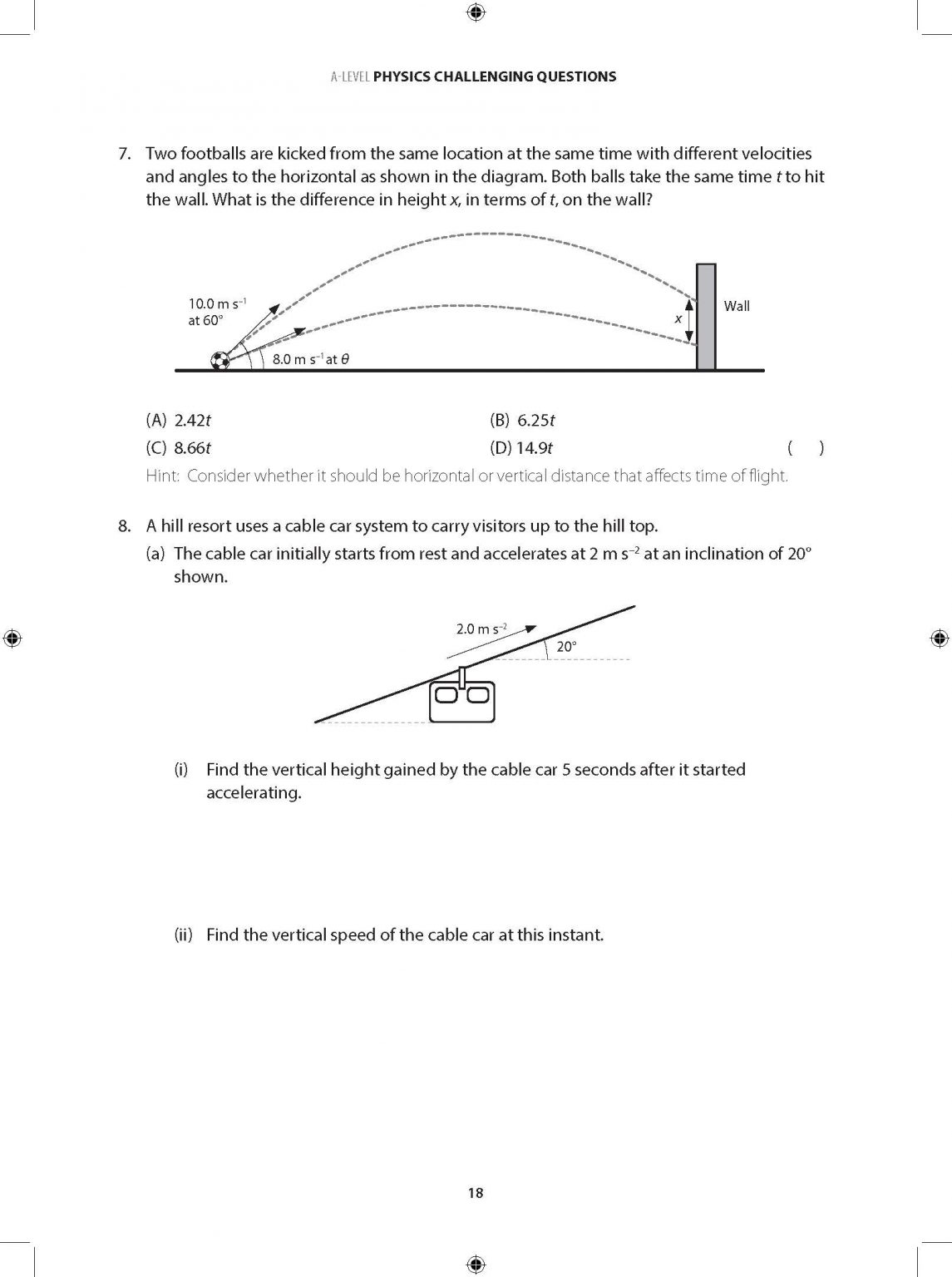 A-LEVEL PHYSICS CHALLENGING QUESTIONS

7. Two footballs are kicked from the same location at the same time with different velocities and angles to the horizontal as shown in the diagram. Both balls take the same time $t$ to hit the wall. What is the difference in height $x$, in terms of $t$, on the wall?

10.0 m s$^{-1}$ at 60°

8.0 m s$^{-1}$ at $\theta$

$x$

Wall

(A) 2.42$t$
(B) 6.25$t$
(C) 8.66$t$
(D) 14.9$t$
( )

Hint: Consider whether it should be horizontal or vertical distance that affects time of flight.

8. A hill resort uses a cable car system to carry visitors up to the hill top.

(a) The cable car initially starts from rest and accelerates at 2 m s$^{-2}$ at an inclination of 20° shown.

2.0 m s$^{-2}$

20°

(i) Find the vertical height gained by the cable car 5 seconds after it started accelerating.

(ii) Find the vertical speed of the cable car at this instant.

18