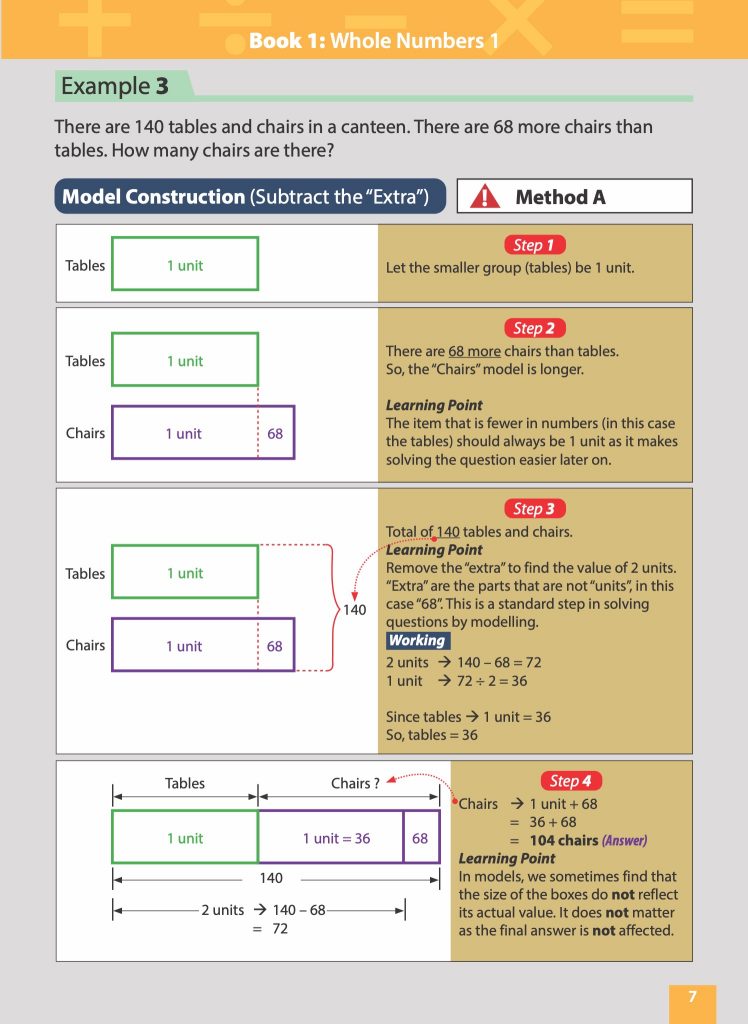 Book 1: Whole Numbers 1

Example 3

There are 140 tables and chairs in a canteen. There are 68 more chairs than tables. How many chairs are there?

Model Construction (Subtract the "Extra")

Method A

Tables 1 unit

Step 1
Let the smaller group (tables) be 1 unit.

Tables 1 unit
Chairs 1 unit 68

Step 2
There are 68 more chairs than tables. So, the "Chairs" model is longer.

Learning Point
The item that is fewer in numbers (in this case the tables) should always be 1 unit as it makes solving the question easier later on.

Tables 1 unit
Chairs 1 unit 68
140

Step 3
Total of 140 tables and chairs.
Learning Point
Remove the "extra" to find the value of 2 units. "Extra" are the parts that are not "units", in this case "68". This is a standard step in solving questions by modelling.
Working
2 units → 140 – 68 = 72
1 unit → 72 ÷ 2 = 36

Since tables → 1 unit = 36
So, tables = 36

Tables
Chairs ?
1 unit
1 unit = 36
68
140
2 units → 140 – 68
= 72

Step 4
Chairs → 1 unit + 68
= 36 + 68
= 104 chairs (Answer)
Learning Point
In models, we sometimes find that the size of the boxes do not reflect its actual value. It does not matter as the final answer is not affected.

7