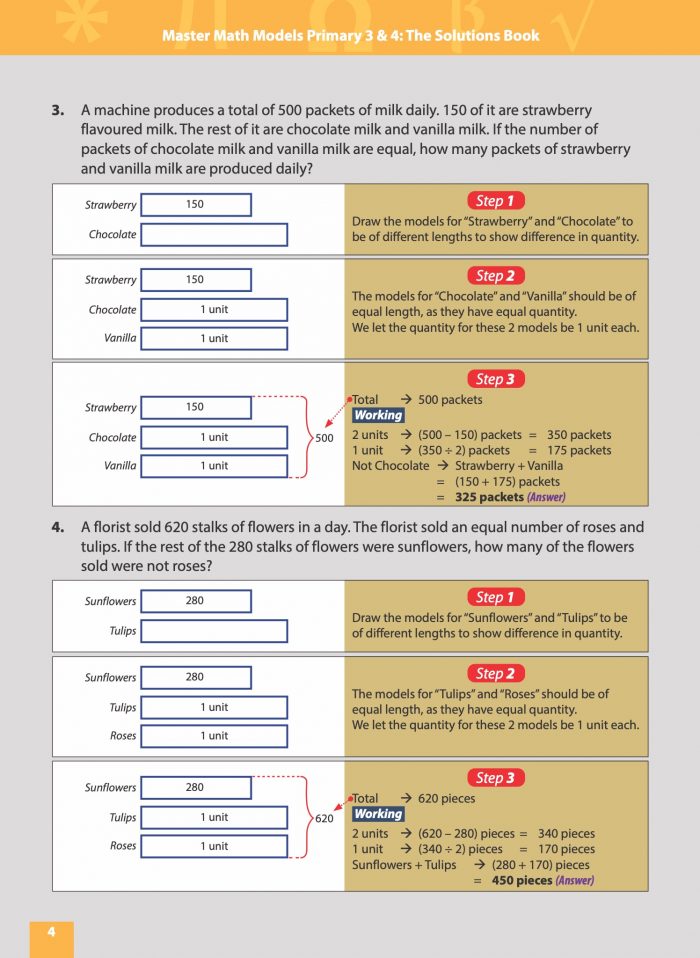 Master Math Models Primary 3 & 4: The Solutions Book

3. A machine produces a total of 500 packets of milk daily. 150 of it are strawberry flavoured milk. The rest of it are chocolate milk and vanilla milk. If the number of packets of chocolate milk and vanilla milk are equal, how many packets of strawberry and vanilla milk are produced daily?

Strawberry 150
Chocolate

Step 1
Draw the models for "Strawberry" and "Chocolate" to be of different lengths to show difference in quantity.

Strawberry 150
Chocolate 1 unit
Vanilla 1 unit

Step 2
The models for "Chocolate" and "Vanilla" should be of equal length, as they have equal quantity.
We let the quantity for these 2 models be 1 unit each.

Strawberry 150
Chocolate 1 unit
Vanilla 1 unit
500

Step 3
Total → 500 packets
Working
2 units → (500 – 150) packets = 350 packets
1 unit → (350 ÷ 2) packets = 175 packets
Not Chocolate → Strawberry + Vanilla
= (150 + 175) packets
= 325 packets (Answer)

4. A florist sold 620 stalks of flowers in a day. The florist sold an equal number of roses and tulips. If the rest of the 280 stalks of flowers were sunflowers, how many of the flowers sold were not roses?

Sunflowers 280
Tulips

Step 1
Draw the models for "Sunflowers" and "Tulips" to be of different lengths to show difference in quantity.

Sunflowers 280
Tulips 1 unit
Roses 1 unit

Step 2
The models for "Tulips" and "Roses" should be of equal length, as they have equal quantity.
We let the quantity for these 2 models be 1 unit each.

Sunflowers 280
Tulips 1 unit
Roses 1 unit
620

Step 3
Total → 620 pieces
Working
2 units → (620 – 280) pieces = 340 pieces
1 unit → (340 ÷ 2) pieces = 170 pieces
Sunflowers + Tulips → (280 + 170) pieces
= 450 pieces (Answer)

4