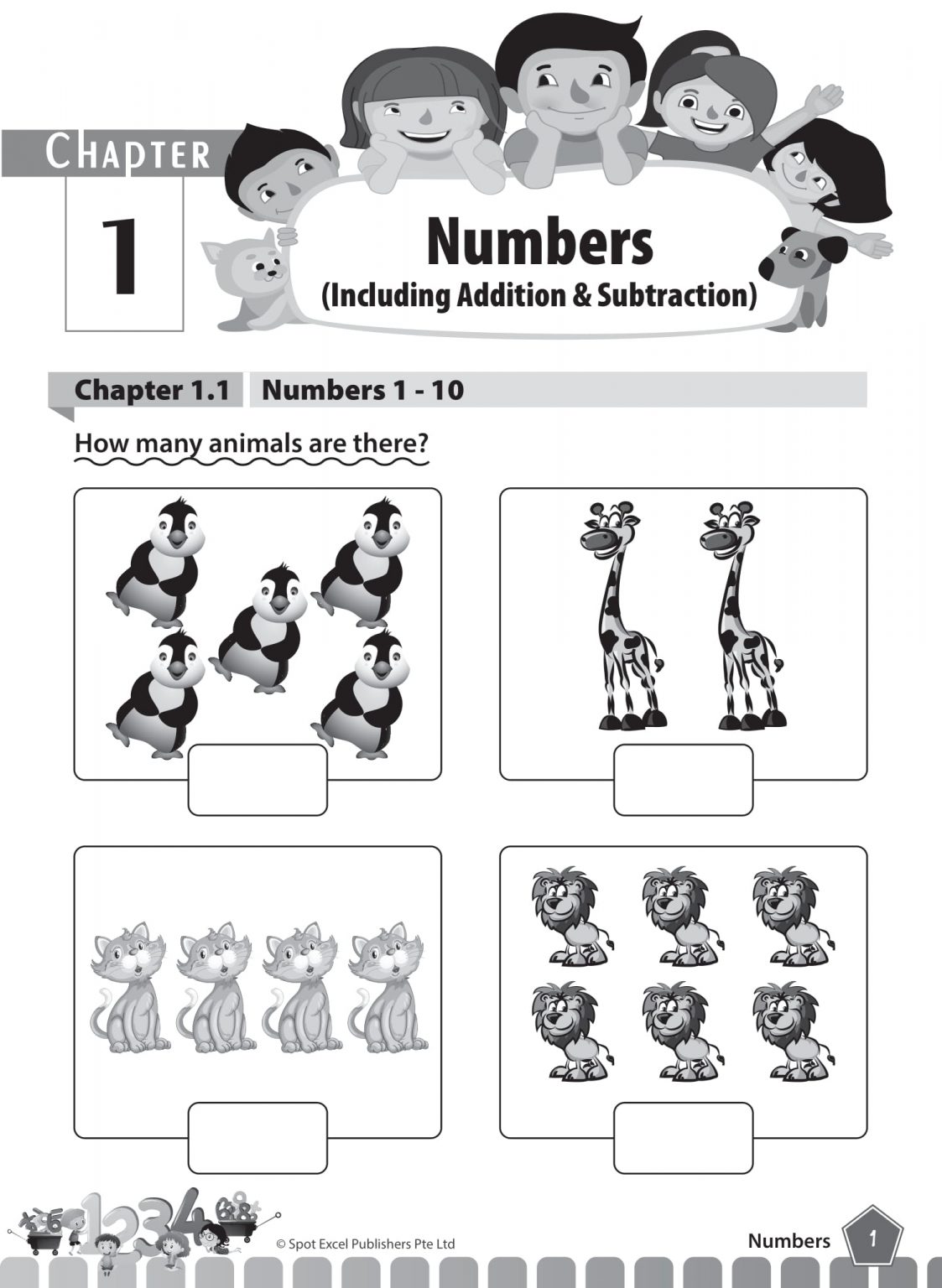 CHAPTER

1

Numbers
(Including Addition & Subtraction)

Chapter 1.1 Numbers 1 - 10

How many animals are there?

1234

© Spot Excel Publishers Pte Ltd

Numbers 1