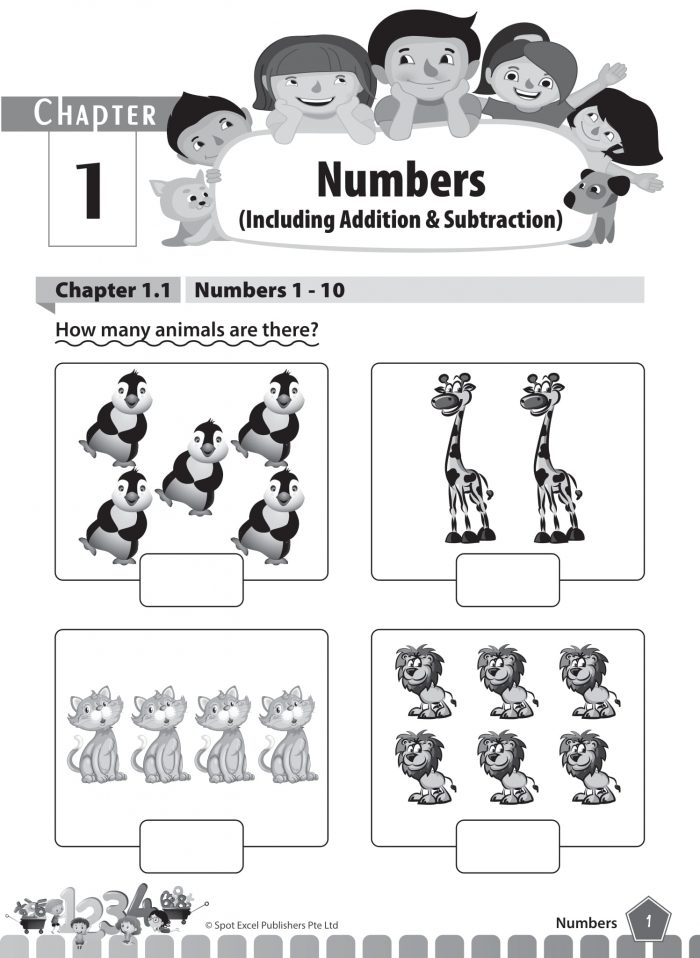 CHAPTER
1

Numbers
(Including Addition & Subtraction)

Chapter 1.1 Numbers 1 - 10

How many animals are there?

1234

© Spot Excel Publishers Pte Ltd

Numbers 1