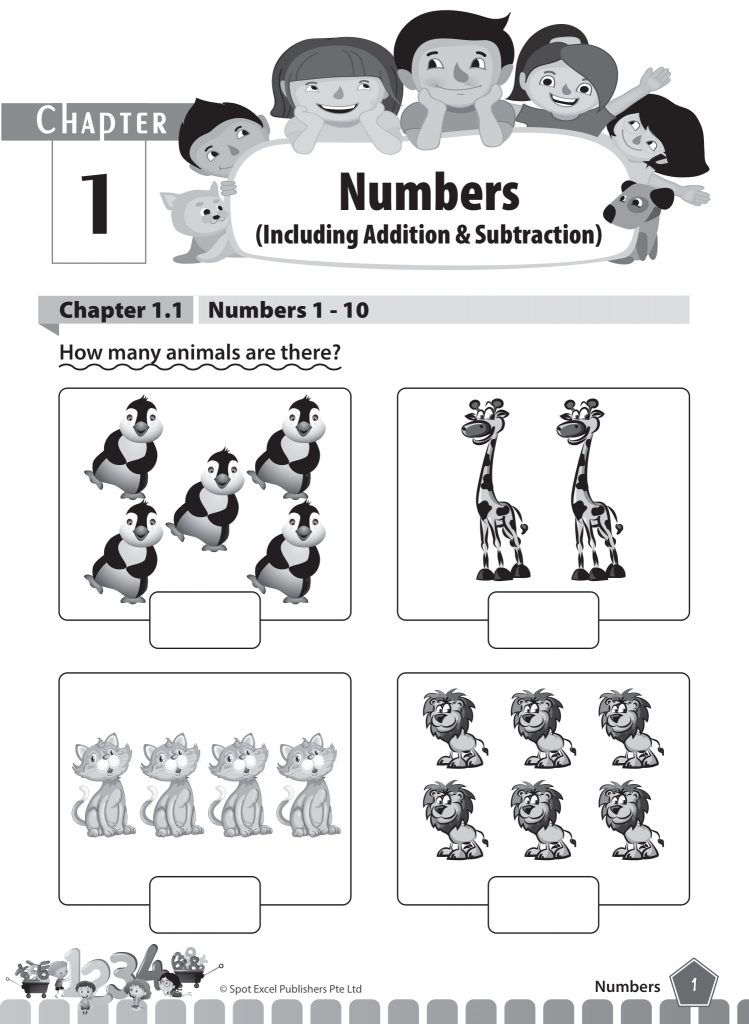 CHAPTER

1

Numbers
(Including Addition & Subtraction)

Chapter 1.1 Numbers 1 - 10

How many animals are there?

© Spot Excel Publishers Pte Ltd

Numbers 1