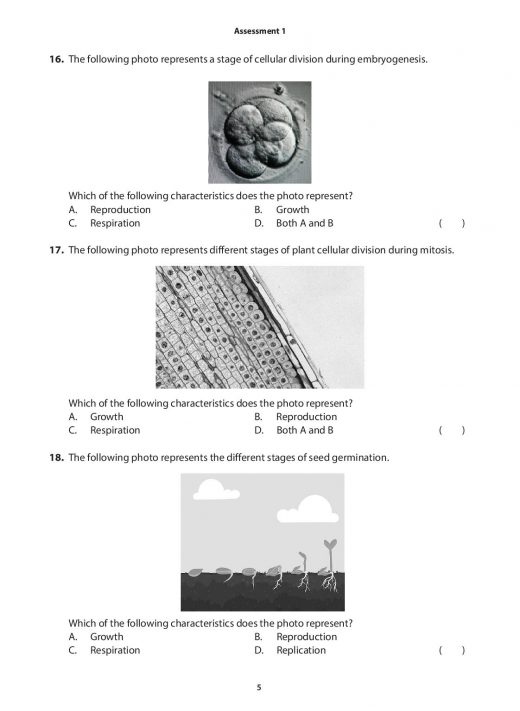 Assessment 1

16. The following photo represents a stage of cellular division during embryogenesis.

Which of the following characteristics does the photo represent?
A. Reproduction
B. Growth
C. Respiration
D. Both A and B
( )

17. The following photo represents different stages of plant cellular division during mitosis.

Which of the following characteristics does the photo represent?
A. Growth
B. Reproduction
C. Respiration
D. Both A and B
( )

18. The following photo represents the different stages of seed germination.

Which of the following characteristics does the photo represent?
A. Growth
B. Reproduction
C. Respiration
D. Replication
( )

5