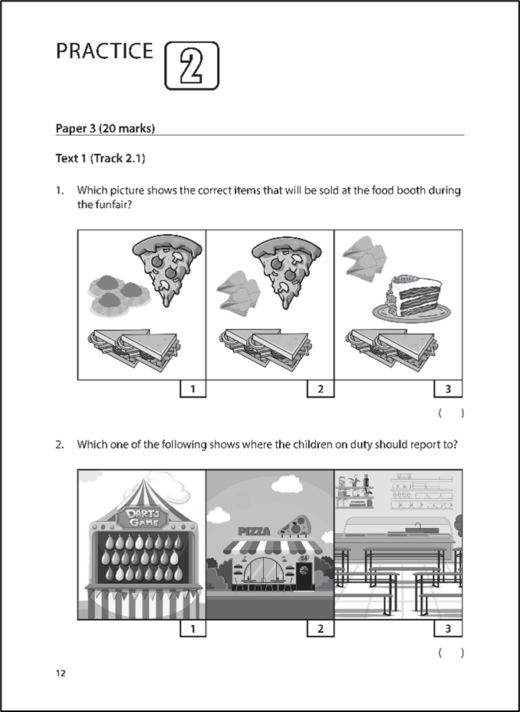 PRACTICE 2

Paper 3 (20 marks)

Text 1 (Track 2.1)

1. Which picture shows the correct items that will be sold at the food booth during the funfair?

1 2 3

( )

2. Which one of the following shows where the children on duty should report to?

DARTS GAME

PIZZA

1 2 3

( )

12