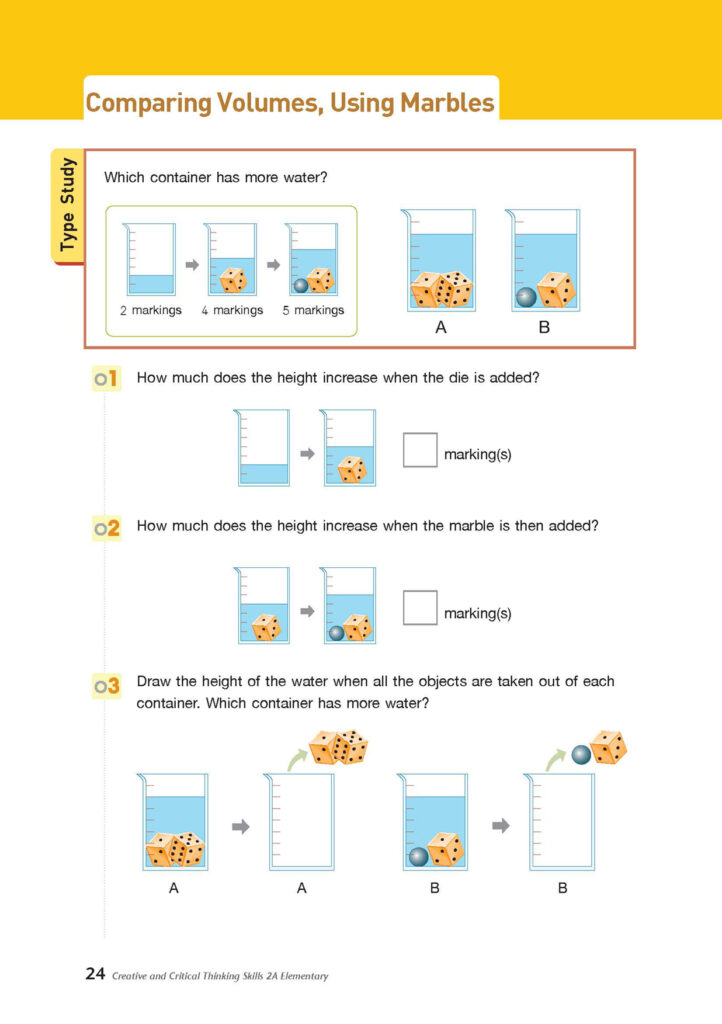 Comparing Volumes, Using Marbles

Type Study

Which container has more water?

2 markings 4 markings 5 markings

A B

01 How much does the height increase when the die is added?

marking(s)

02 How much does the height increase when the marble is then added?

marking(s)

03 Draw the height of the water when all the objects are taken out of each container. Which container has more water?

A A B B

24 Creative and Critical Thinking Skills 2A Elementary