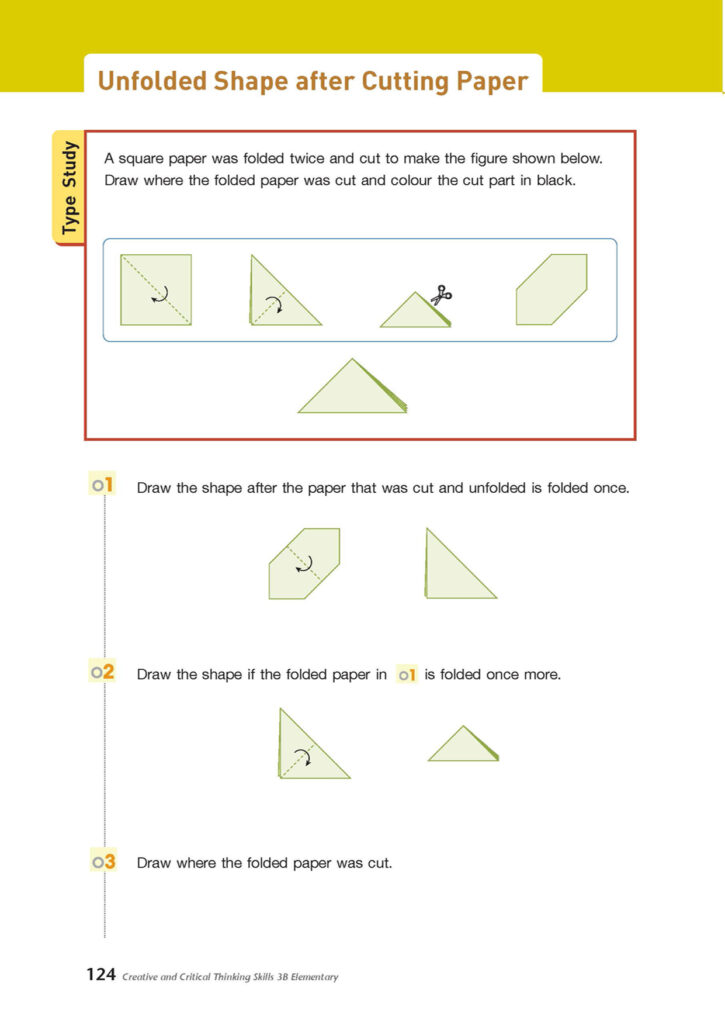 Unfolded Shape after Cutting Paper

Type Study

A square paper was folded twice and cut to make the figure shown below. Draw where the folded paper was cut and colour the cut part in black.

01 Draw the shape after the paper that was cut and unfolded is folded once.

02 Draw the shape if the folded paper in 01 is folded once more.

03 Draw where the folded paper was cut.

124 Creative and Critical Thinking Skills 3B Elementary