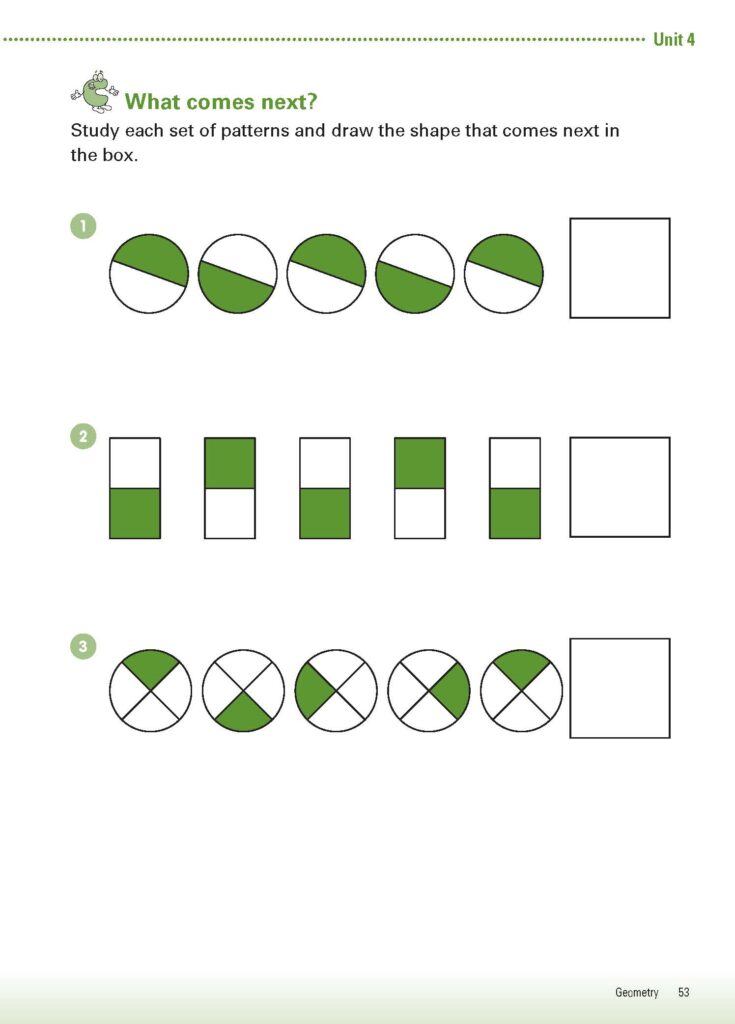 Unit 4

What comes next?

Study each set of patterns and draw the shape that comes next in the box.

1

2

3

Geometry 53