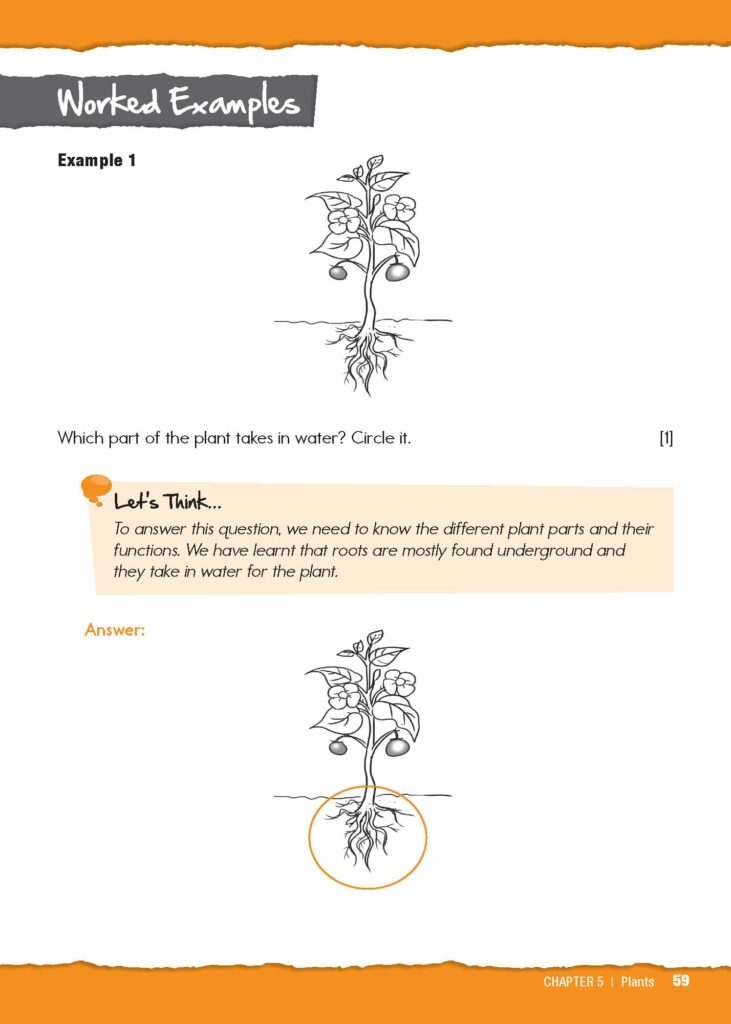 Worked Examples

Example 1

Which part of the plant takes in water? Circle it. [1]

Let's Think...
To answer this question, we need to know the different plant parts and their functions. We have learnt that roots are mostly found underground and they take in water for the plant.

Answer:

CHAPTER 5 | Plants 59