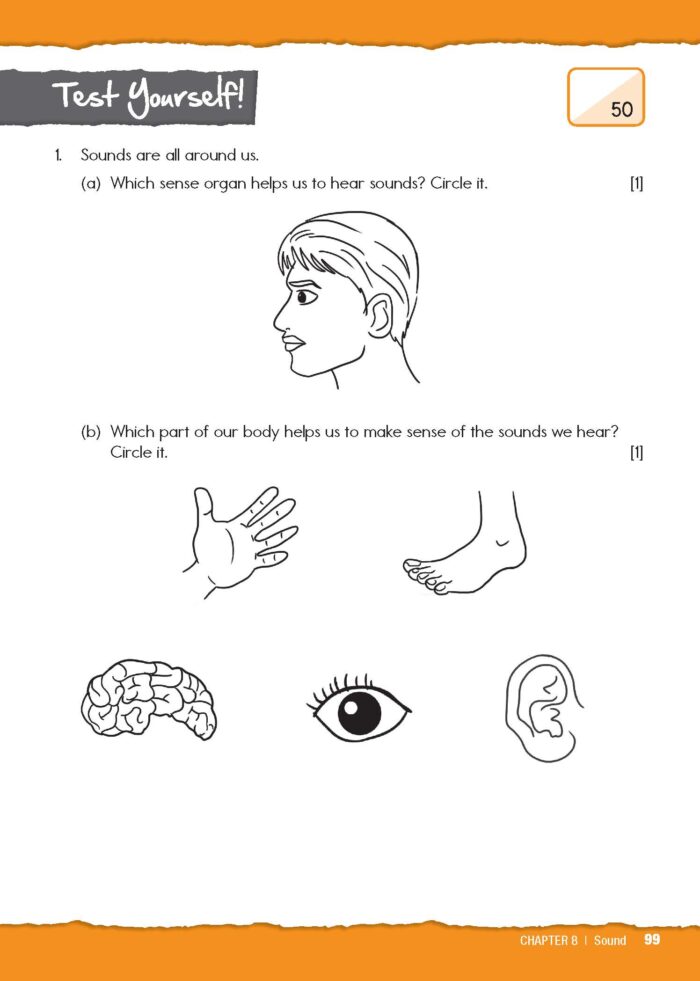 Test Yourself!

50

1. Sounds are all around us.

(a) Which sense organ helps us to hear sounds? Circle it. [1]

(b) Which part of our body helps us to make sense of the sounds we hear? Circle it. [1]

CHAPTER 8 | Sound 99