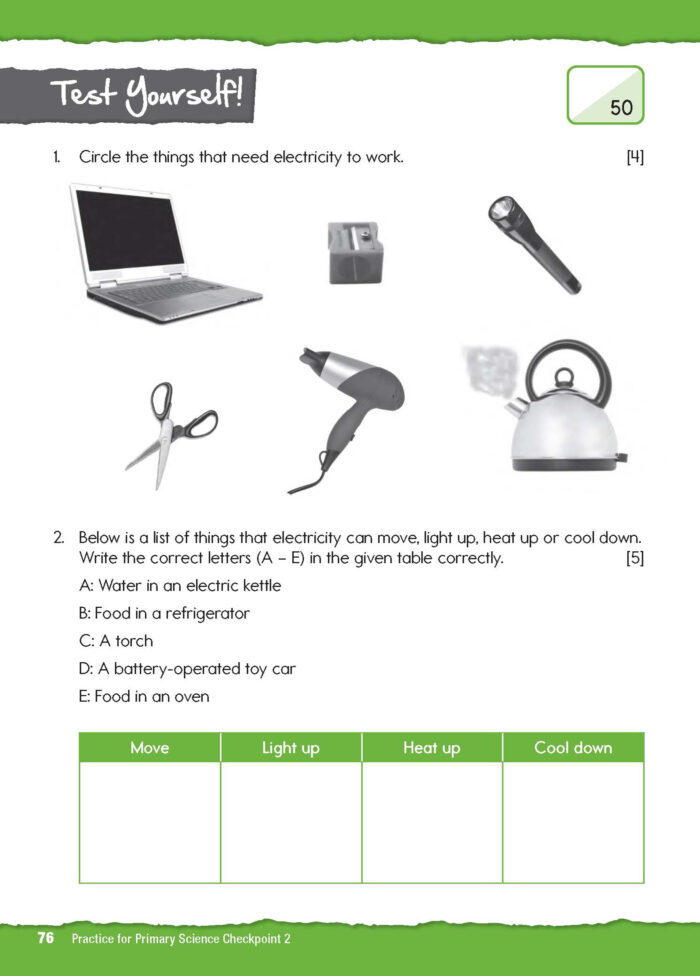 Test Yourself!

50

1. Circle the things that need electricity to work. [4]

2. Below is a list of things that electricity can move, light up, heat up or cool down. Write the correct letters (A – E) in the given table correctly. [5]

A: Water in an electric kettle

B: Food in a refrigerator

C: A torch

D: A battery-operated toy car

E: Food in an oven

| Move | Light up | Heat up | Cool down |
|---|---|---|---|
| | | | |

76 Practice for Primary Science Checkpoint 2