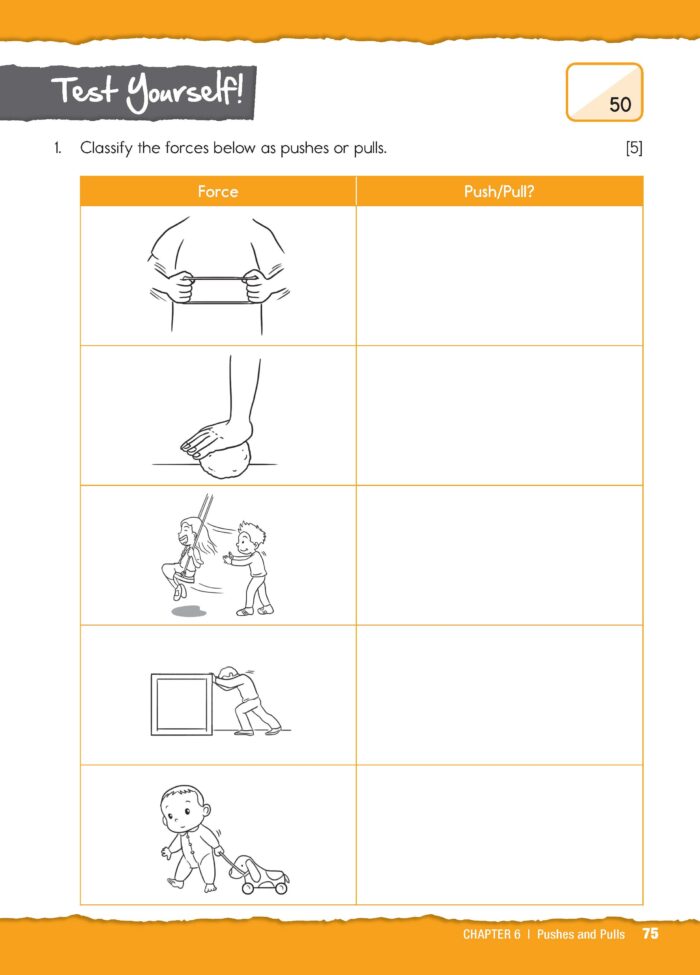 Test Yourself!

50

1. Classify the forces below as pushes or pulls. [5]

| Force | Push/Pull? |
|---|---|
| | |
| | |
| | |
| | |
| | |

CHAPTER 6 | Pushes and Pulls 75