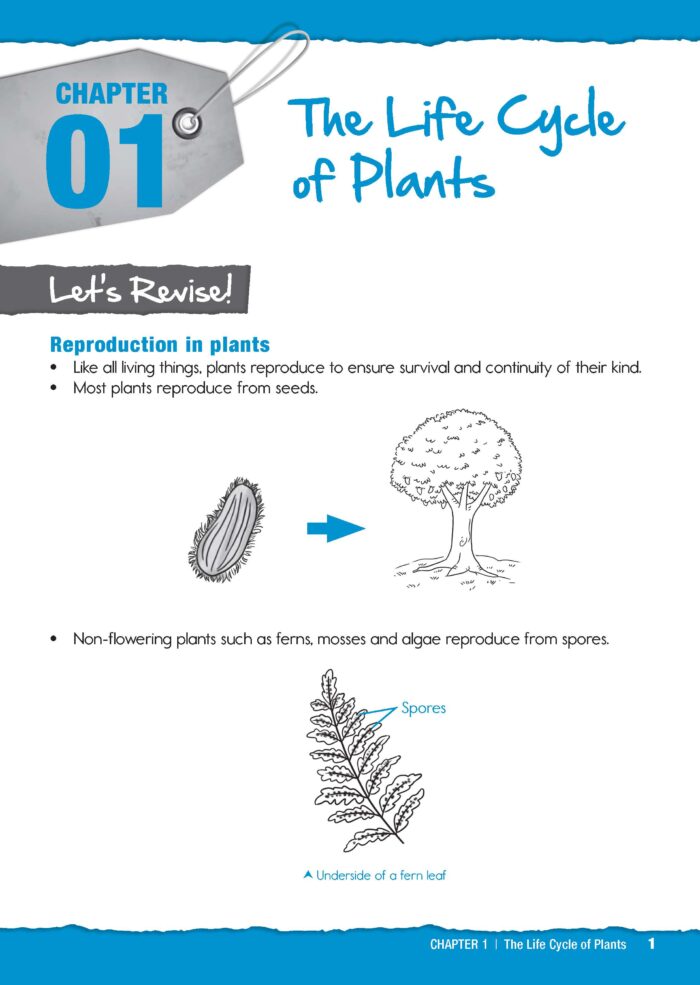 CHAPTER
01

The Life Cycle of Plants

Let's Revise!

Reproduction in plants

• Like all living things, plants reproduce to ensure survival and continuity of their kind.
• Most plants reproduce from seeds.

• Non-flowering plants such as ferns, mosses and algae reproduce from spores.

Spores

▲ Underside of a fern leaf

CHAPTER 1 | The Life Cycle of Plants 1