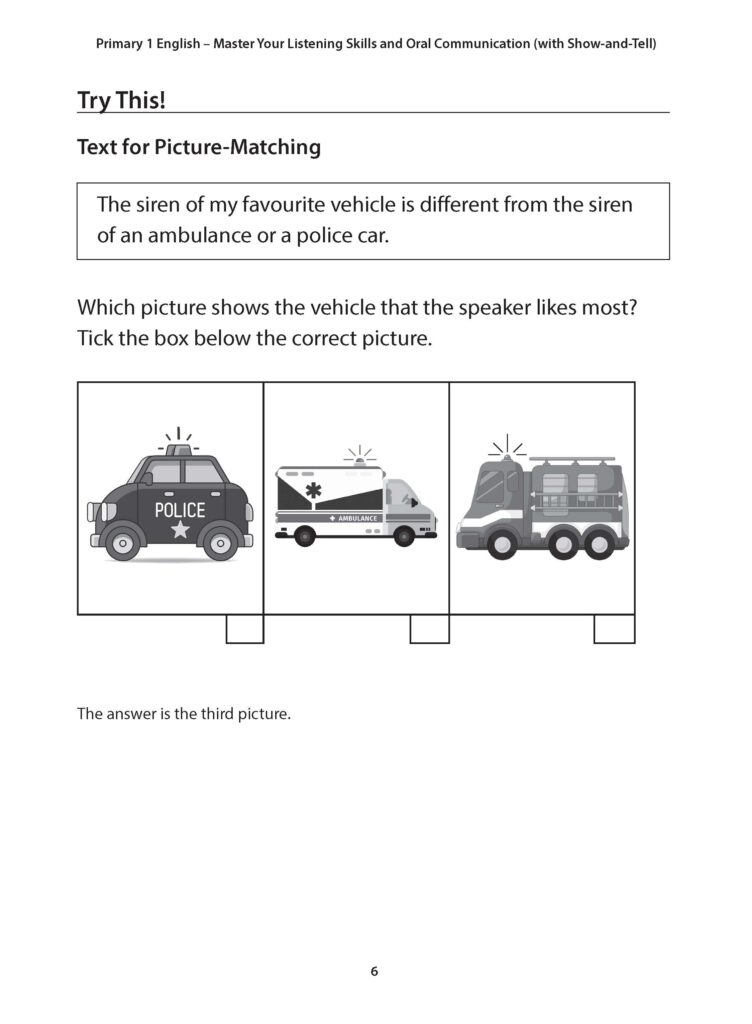 Primary 1 English – Master Your Listening Skills and Oral Communication (with Show-and-Tell)

Try This!

Text for Picture-Matching

The siren of my favourite vehicle is different from the siren of an ambulance or a police car.

Which picture shows the vehicle that the speaker likes most? Tick the box below the correct picture.

POLICE

AMBULANCE

The answer is the third picture.

6