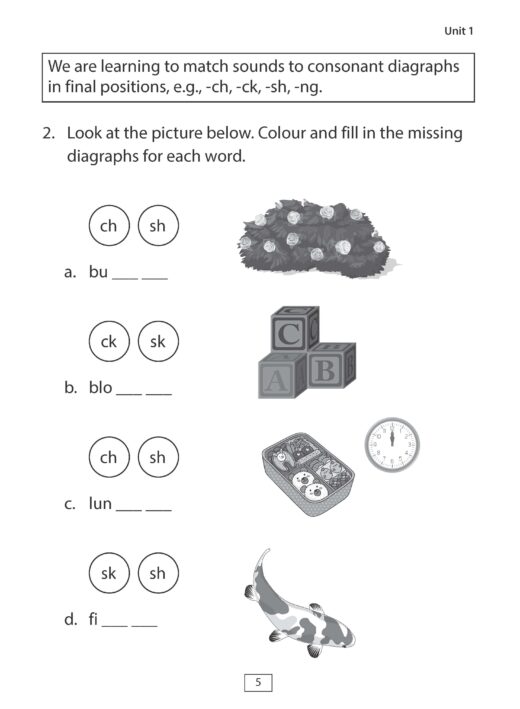 Unit 1

We are learning to match sounds to consonant diagraphs in final positions, e.g., -ch, -ck, -sh, -ng.

2. Look at the picture below. Colour and fill in the missing diagraphs for each word.

ch sh

a. bu ___ ___

ck sk

C A B

b. blo ___ ___

ch sh

c. lun ___ ___

sk sh

d. fi ___ ___

5