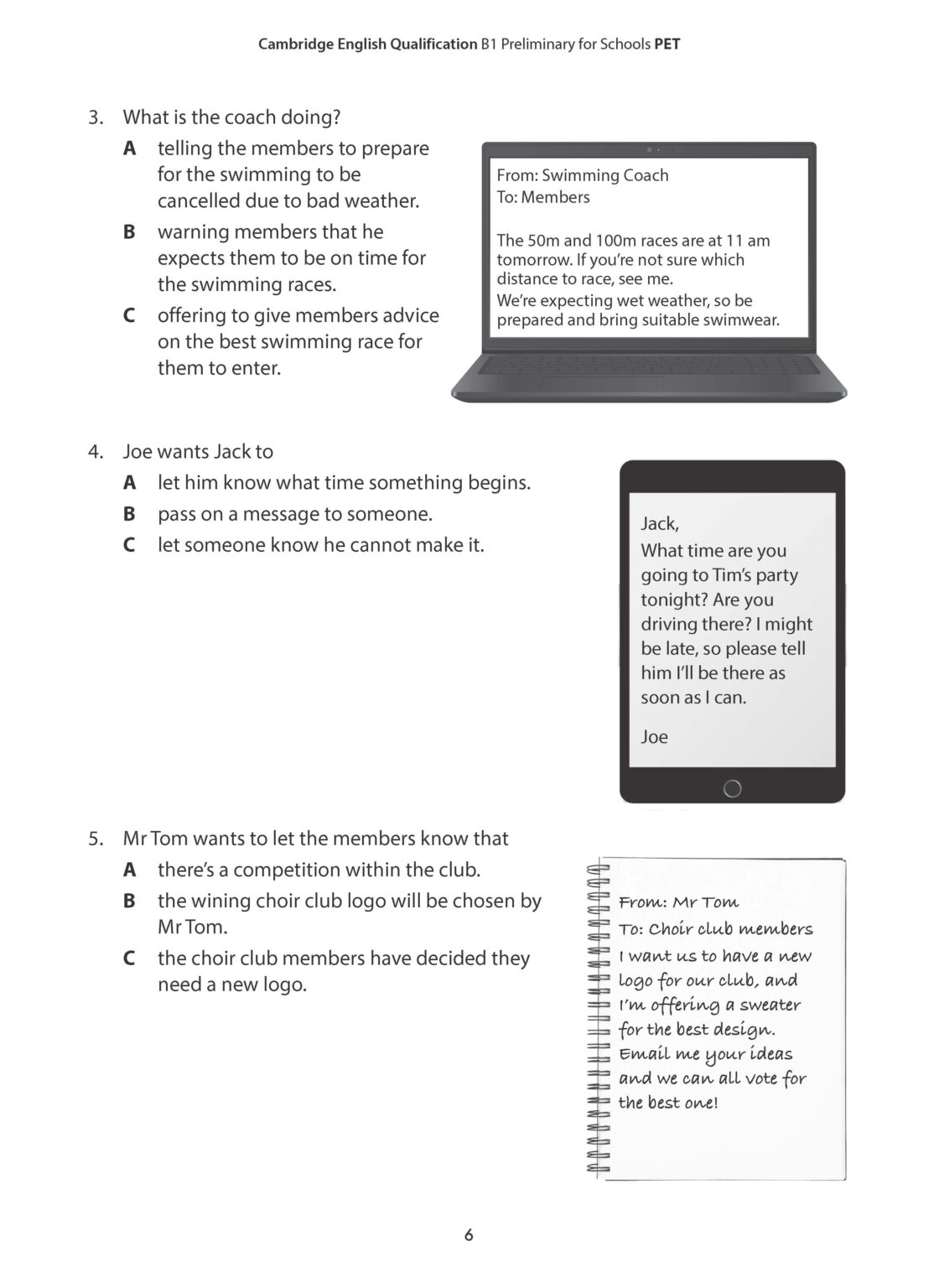 Cambridge English Qualification B1 Preliminary for Schools PET

3. What is the coach doing?

A telling the members to prepare for the swimming to be cancelled due to bad weather.

B warning members that he expects them to be on time for the swimming races.

C offering to give members advice on the best swimming race for them to enter.

From: Swimming Coach
To: Members

The 50m and 100m races are at 11 am tomorrow. If you're not sure which distance to race, see me.
We're expecting wet weather, so be prepared and bring suitable swimwear.

4. Joe wants Jack to

A let him know what time something begins.

B pass on a message to someone.

C let someone know he cannot make it.

Jack,
What time are you going to Tim's party tonight? Are you driving there? I might be late, so please tell him I'll be there as soon as I can.

Joe

5. Mr Tom wants to let the members know that

A there's a competition within the club.

B the wining choir club logo will be chosen by Mr Tom.

C the choir club members have decided they need a new logo.

From: Mr Tom
To: Choir club members
I want us to have a new logo for our club, and I'm offering a sweater for the best design. Email me your ideas and we can all vote for the best one!

6