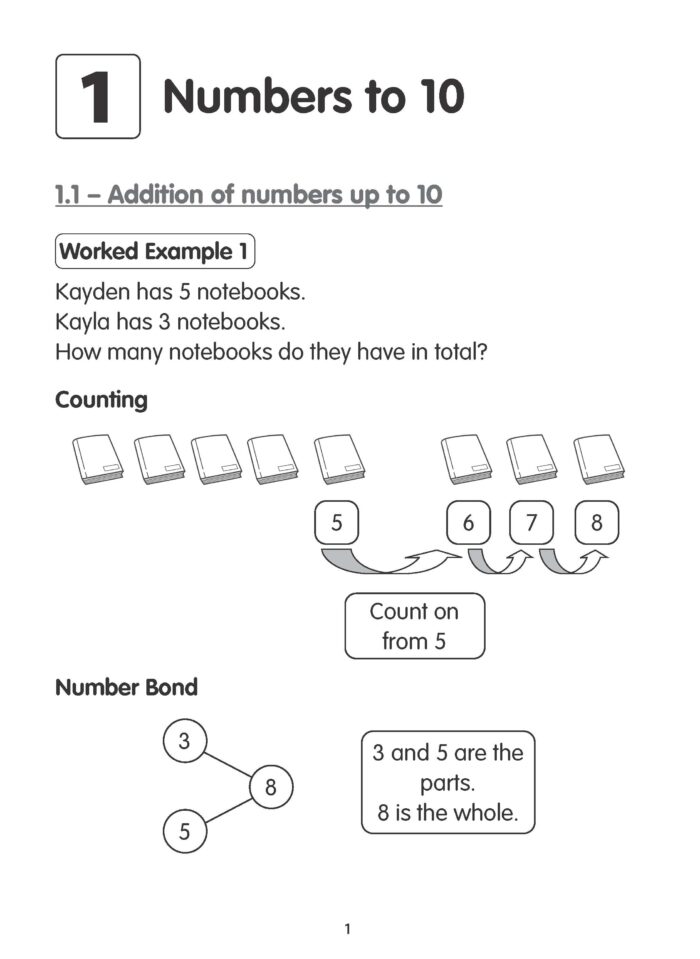 1 Numbers to 10

1.1 – Addition of numbers up to 10

Worked Example 1

Kayden has 5 notebooks.
Kayla has 3 notebooks.
How many notebooks do they have in total?

Counting

5 6 7 8

Count on from 5

Number Bond

3
8
5

3 and 5 are the parts.
8 is the whole.

1