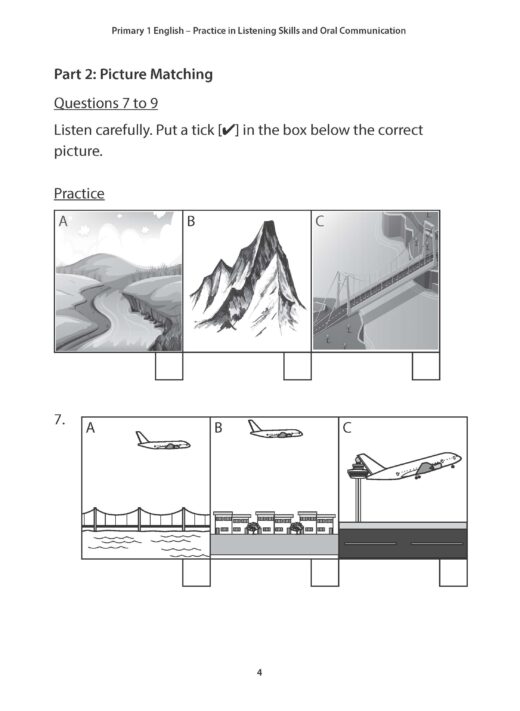 Primary 1 English – Practice in Listening Skills and Oral Communication

Part 2: Picture Matching

Questions 7 to 9

Listen carefully. Put a tick [✔] in the box below the correct picture.

Practice

A

B

C

7.

A

B

C

4