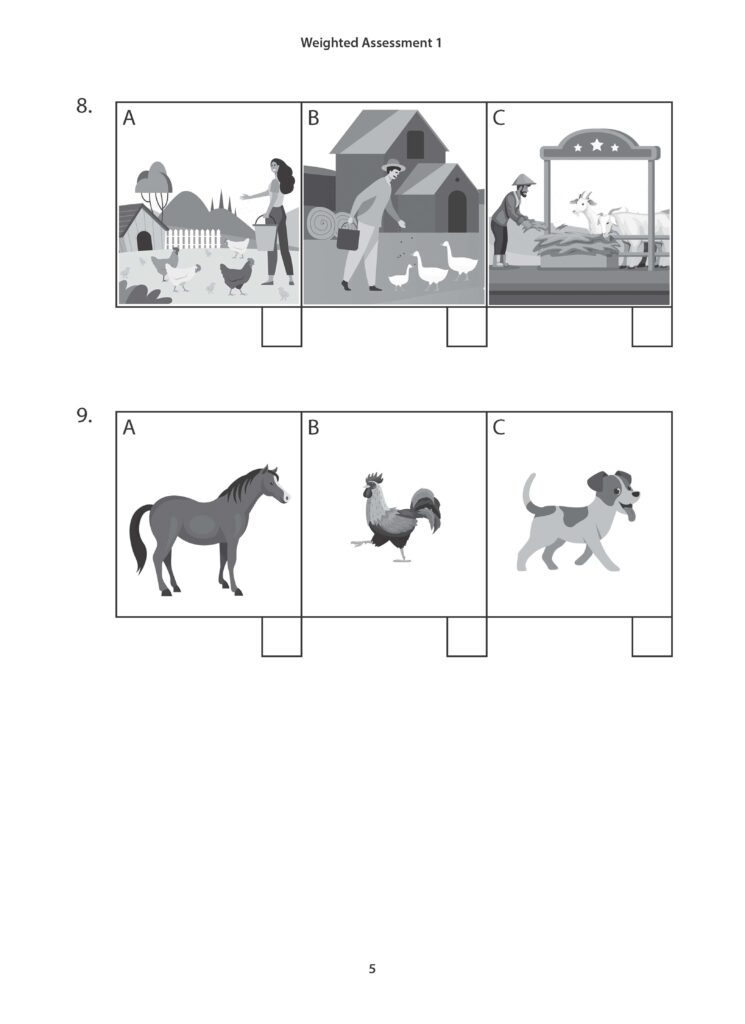 Weighted Assessment 1

8.

A

B

C

9.

A

B

C

5