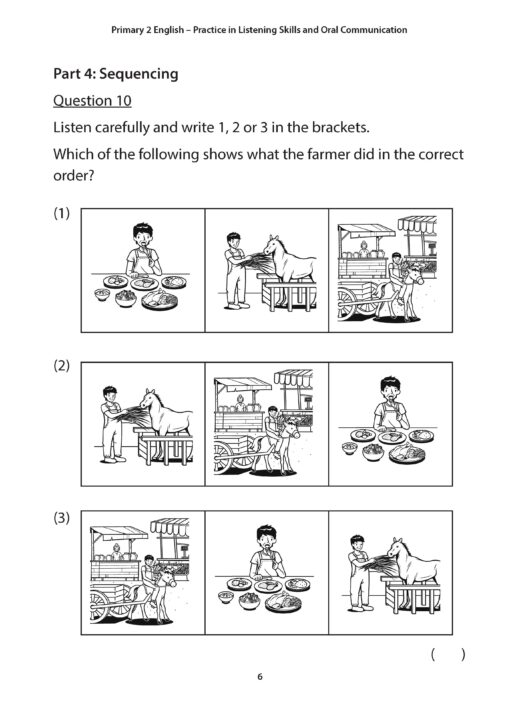 Primary 2 English – Practice in Listening Skills and Oral Communication

Part 4: Sequencing

Question 10

Listen carefully and write 1, 2 or 3 in the brackets.

Which of the following shows what the farmer did in the correct order?

(1)

(2)

(3)

( )

6