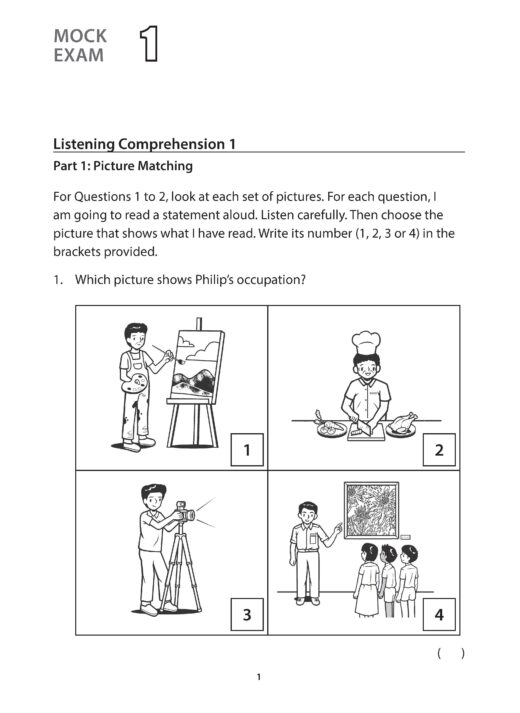 MOCK EXAM 1

Listening Comprehension 1

Part 1: Picture Matching

For Questions 1 to 2, look at each set of pictures. For each question, I am going to read a statement aloud. Listen carefully. Then choose the picture that shows what I have read. Write its number (1, 2, 3 or 4) in the brackets provided.

1. Which picture shows Philip's occupation?

1

2

3

4

( )

1