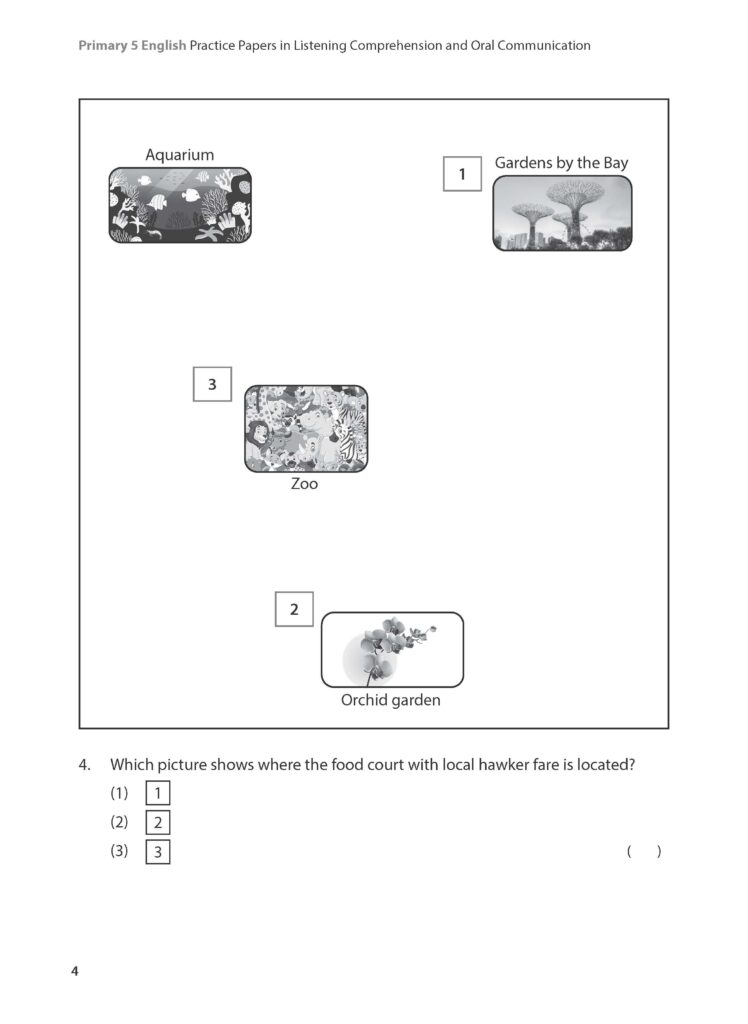 Primary 5 English Practice Papers in Listening Comprehension and Oral Communication

Aquarium

1 Gardens by the Bay

3

Zoo

2

Orchid garden

4. Which picture shows where the food court with local hawker fare is located?

(1) 1

(2) 2

(3) 3 ( )

4