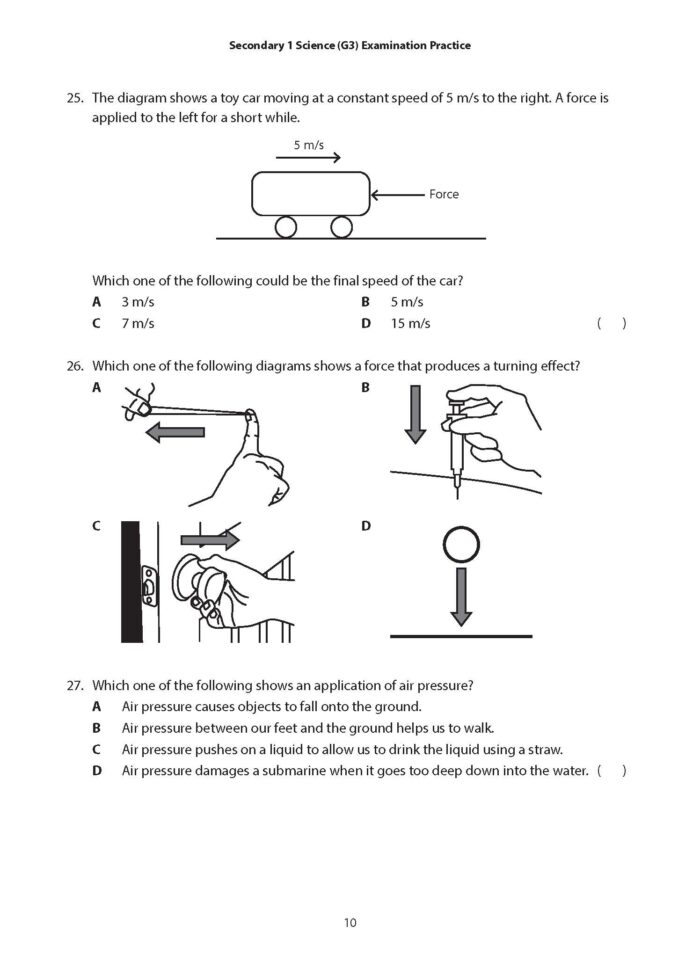 Secondary 1 Science (G3) Examination Practice

25. The diagram shows a toy car moving at a constant speed of 5 m/s to the right. A force is applied to the left for a short while.

5 m/s

Force

Which one of the following could be the final speed of the car?

A 3 m/s
B 5 m/s
C 7 m/s
D 15 m/s
( )

26. Which one of the following diagrams shows a force that produces a turning effect?

A

B

C

D

27. Which one of the following shows an application of air pressure?

A Air pressure causes objects to fall onto the ground.
B Air pressure between our feet and the ground helps us to walk.
C Air pressure pushes on a liquid to allow us to drink the liquid using a straw.
D Air pressure damages a submarine when it goes too deep down into the water. ( )

10