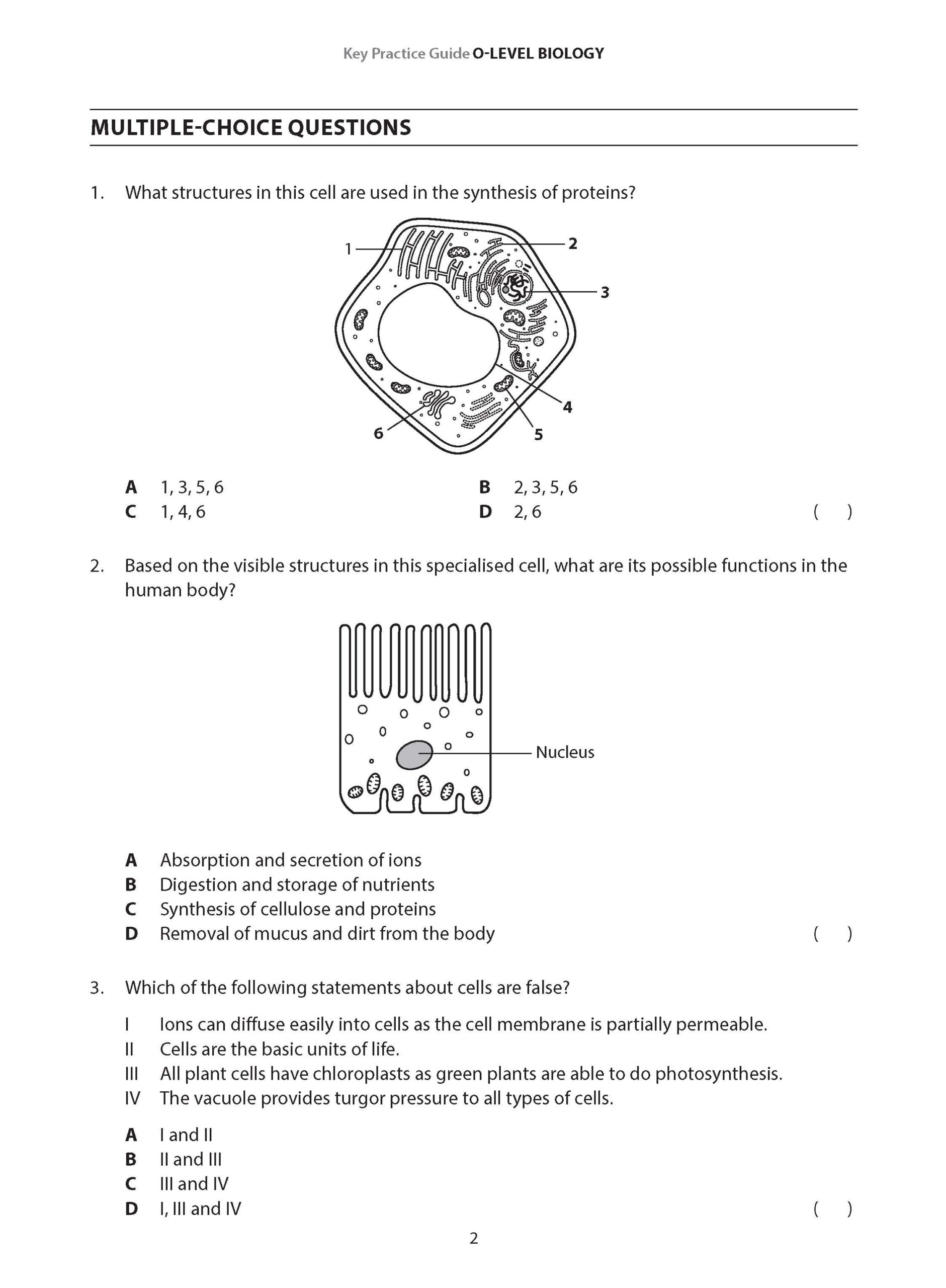 Key Practice Guide O-LEVEL BIOLOGY

MULTIPLE-CHOICE QUESTIONS

1. What structures in this cell are used in the synthesis of proteins?

1
2
3
4
5
6

A 1, 3, 5, 6
B 2, 3, 5, 6
C 1, 4, 6
D 2, 6 ( )

2. Based on the visible structures in this specialised cell, what are its possible functions in the human body?

Nucleus

A Absorption and secretion of ions
B Digestion and storage of nutrients
C Synthesis of cellulose and proteins
D Removal of mucus and dirt from the body ( )

3. Which of the following statements about cells are false?

I Ions can diffuse easily into cells as the cell membrane is partially permeable.
II Cells are the basic units of life.
III All plant cells have chloroplasts as green plants are able to do photosynthesis.
IV The vacuole provides turgor pressure to all types of cells.

A I and II
B II and III
C III and IV
D I, III and IV ( )

2