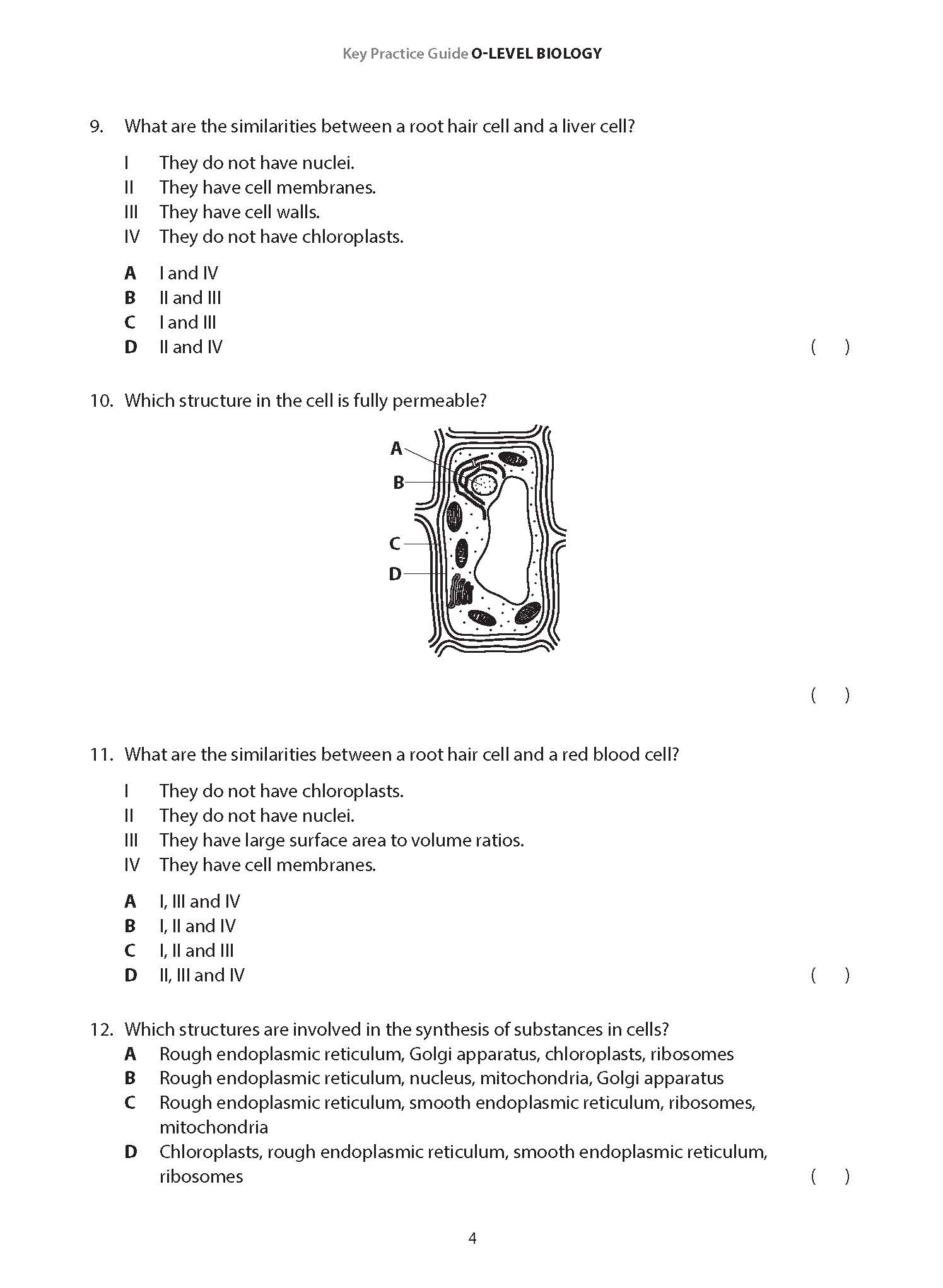 Key Practice Guide O-LEVEL BIOLOGY

9. What are the similarities between a root hair cell and a liver cell?

I They do not have nuclei.
II They have cell membranes.
III They have cell walls.
IV They do not have chloroplasts.

A I and IV
B II and III
C I and III
D II and IV ( )

10. Which structure in the cell is fully permeable?

A
B
C
D

( )

11. What are the similarities between a root hair cell and a red blood cell?

I They do not have chloroplasts.
II They do not have nuclei.
III They have large surface area to volume ratios.
IV They have cell membranes.

A I, III and IV
B I, II and IV
C I, II and III
D II, III and IV ( )

12. Which structures are involved in the synthesis of substances in cells?
A Rough endoplasmic reticulum, Golgi apparatus, chloroplasts, ribosomes
B Rough endoplasmic reticulum, nucleus, mitochondria, Golgi apparatus
C Rough endoplasmic reticulum, smooth endoplasmic reticulum, ribosomes, mitochondria
D Chloroplasts, rough endoplasmic reticulum, smooth endoplasmic reticulum, ribosomes ( )

4