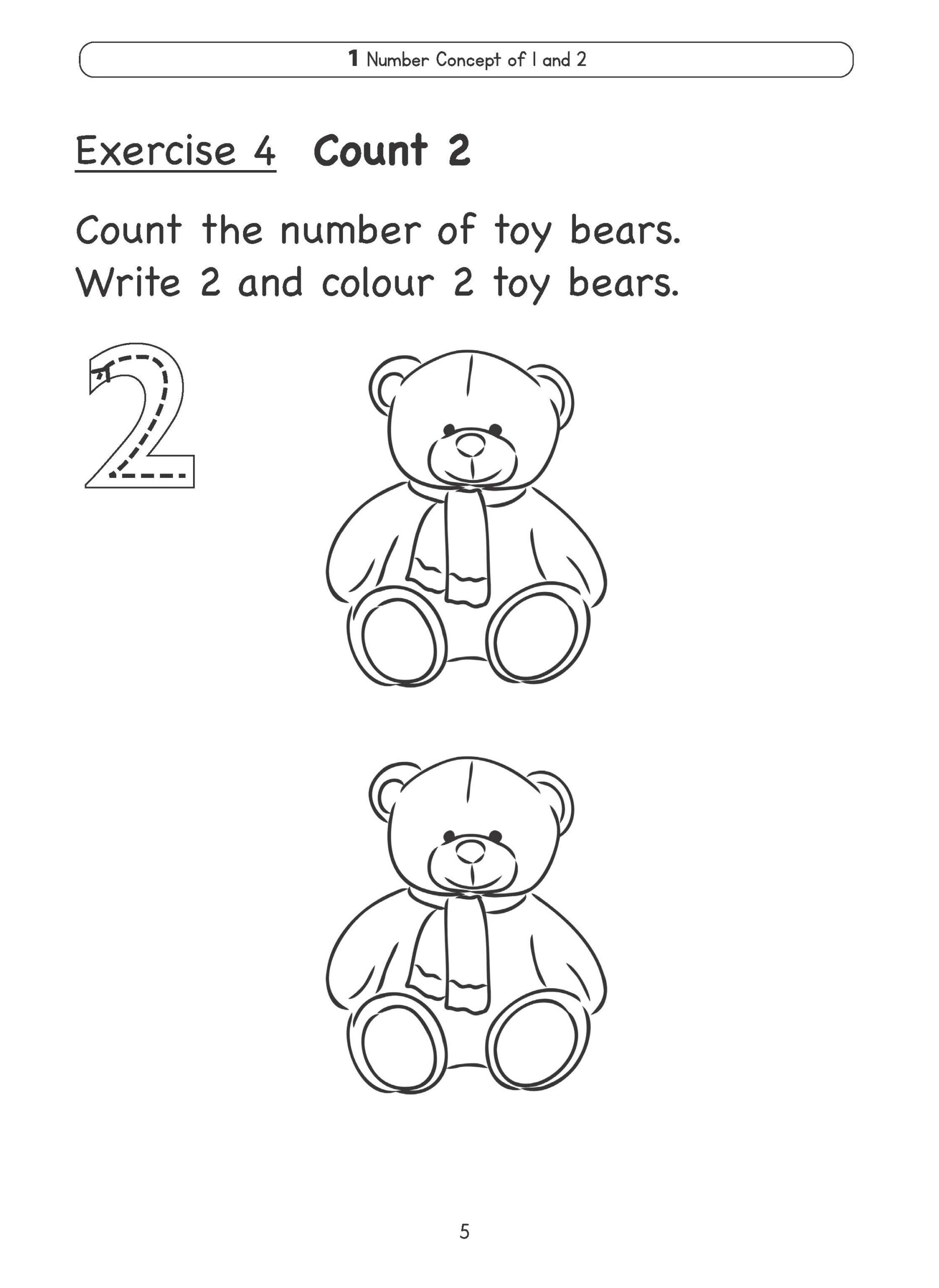 1 Number Concept of 1 and 2

Exercise 4 Count 2

Count the number of toy bears.
Write 2 and colour 2 toy bears.

2

5