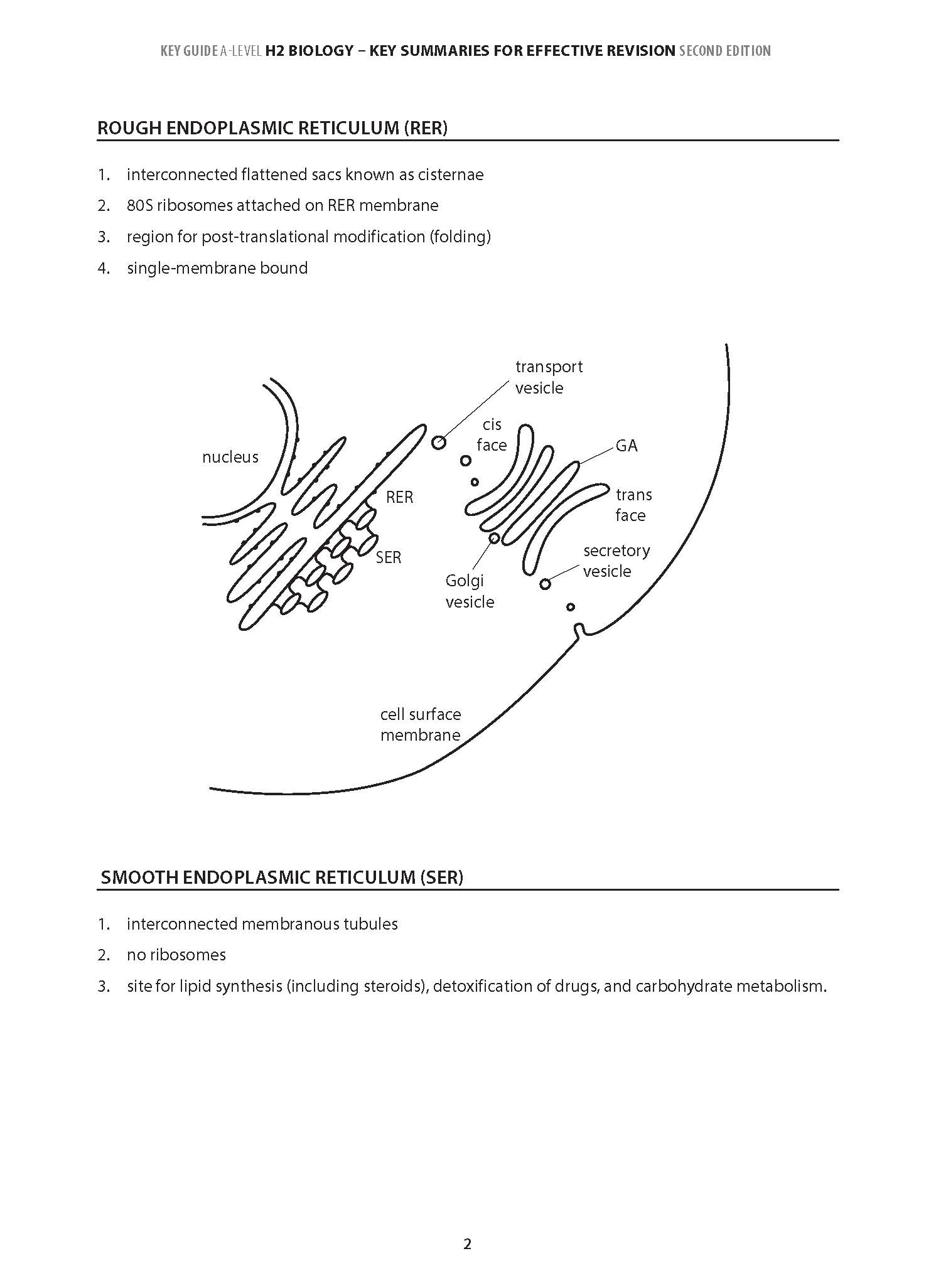 KEY GUIDE A-LEVEL H2 BIOLOGY – KEY SUMMARIES FOR EFFECTIVE REVISION SECOND EDITION

ROUGH ENDOPLASMIC RETICULUM (RER)

1. interconnected flattened sacs known as cisternae
2. 80S ribosomes attached on RER membrane
3. region for post-translational modification (folding)
4. single-membrane bound

transport vesicle
cis face
GA
nucleus
RER
trans face
SER
secretory vesicle
Golgi vesicle
cell surface membrane

SMOOTH ENDOPLASMIC RETICULUM (SER)

1. interconnected membranous tubules
2. no ribosomes
3. site for lipid synthesis (including steroids), detoxification of drugs, and carbohydrate metabolism.

2